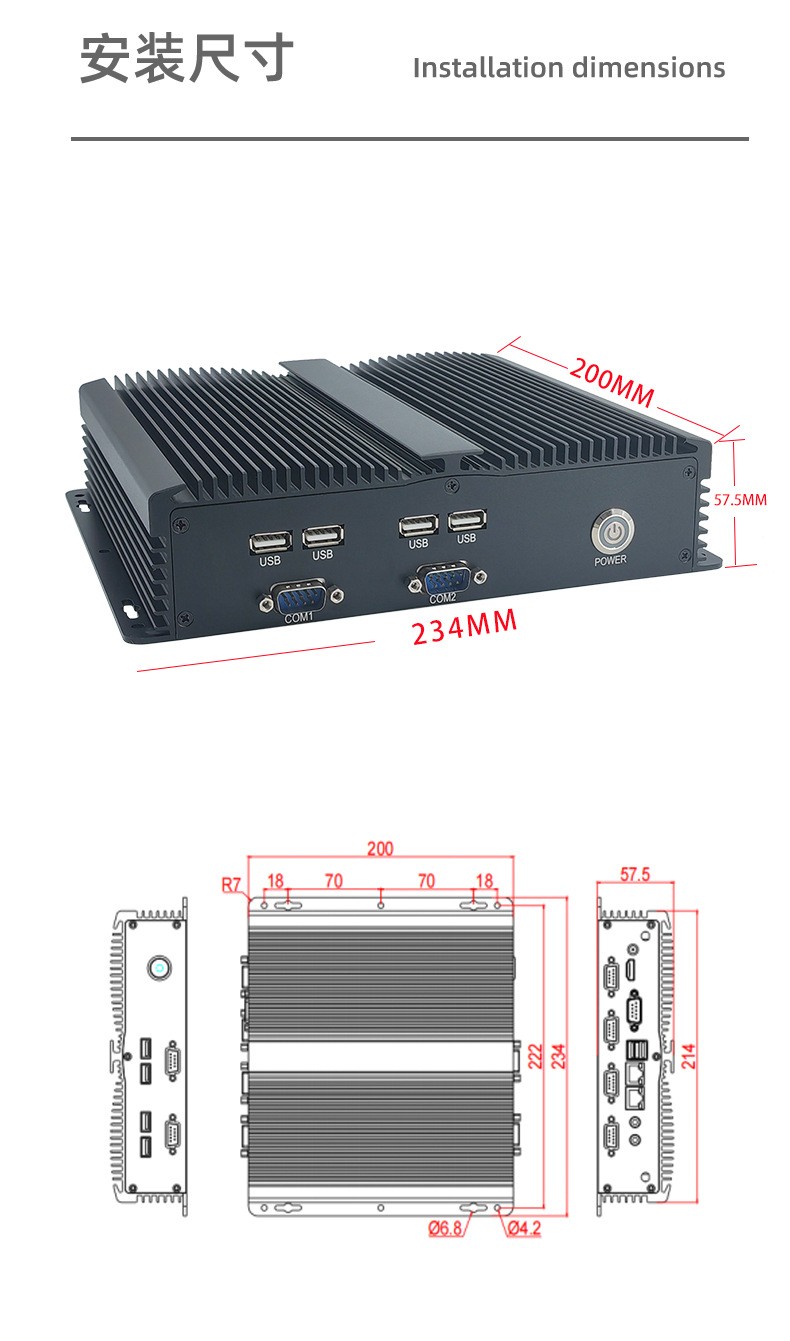 安装尺寸 Installation dimensions

200MM

57.5MM

USB USB USB USB

POWER

COM1 COM2

234MM

200

R7 18 70 70 18

57.5

222 234

214

Ø6.8 Ø4.2