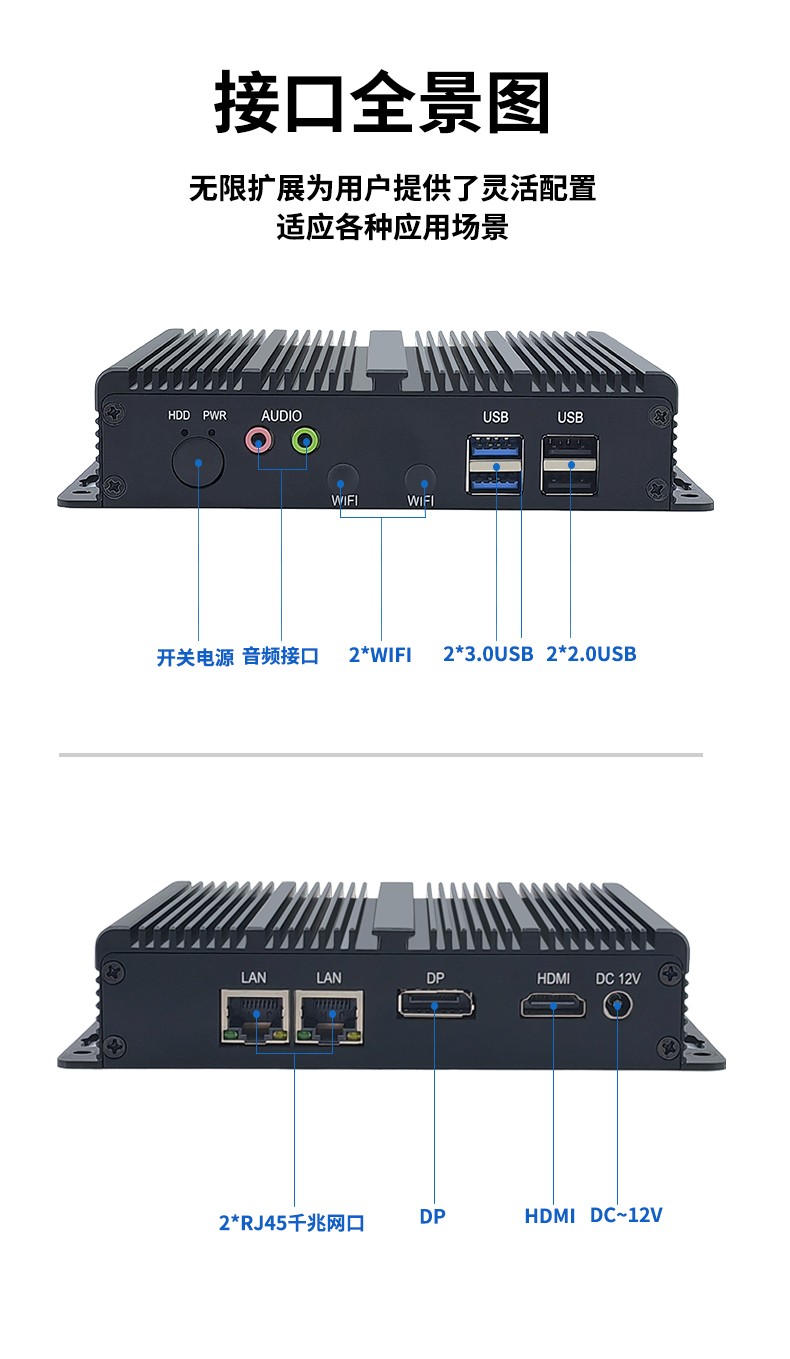 接口全景图

无限扩展为用户提供了灵活配置
适应各种应用场景

HDD PWR AUDIO USB USB

WIFI WIFI

开关电源 音频接口 2*WIFI 2*3.0USB 2*2.0USB

LAN LAN DP HDMI DC 12V

2*RJ45千兆网口 DP HDMI DC~12V