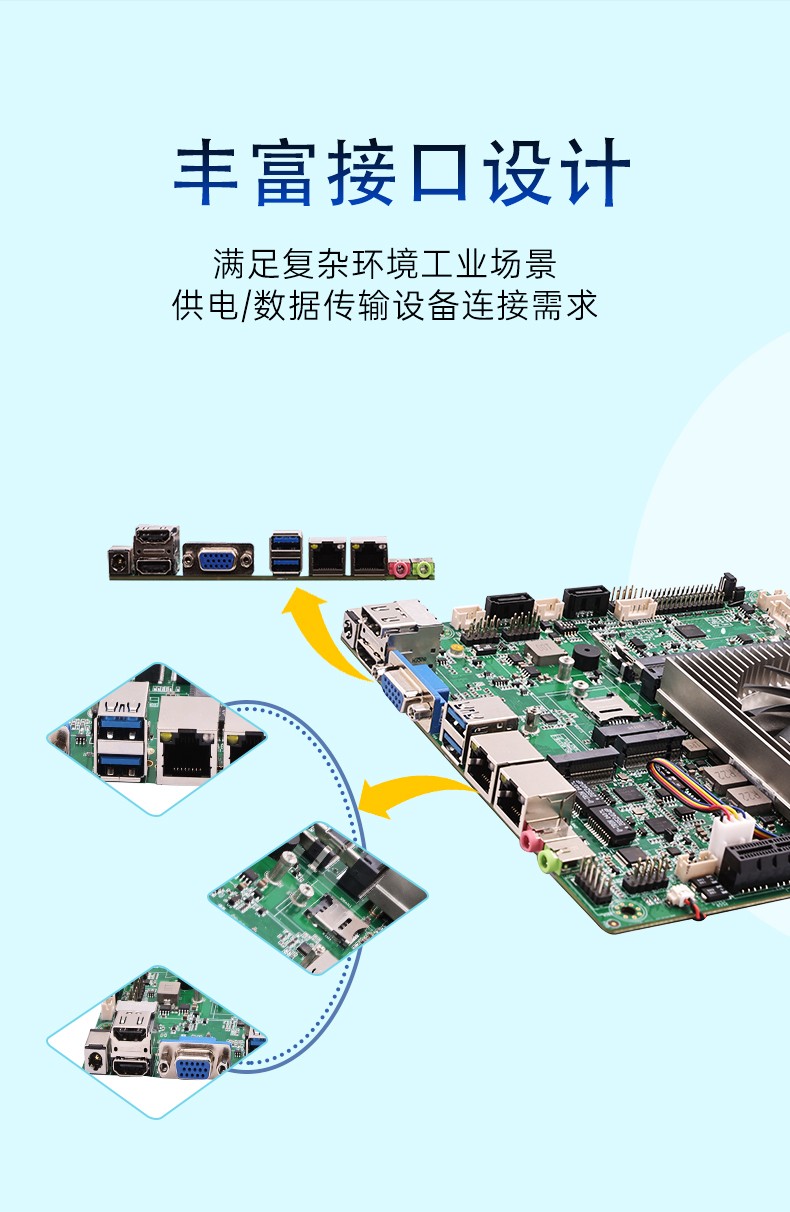 丰富接口设计

满足复杂环境工业场景
供电/数据传输设备连接需求