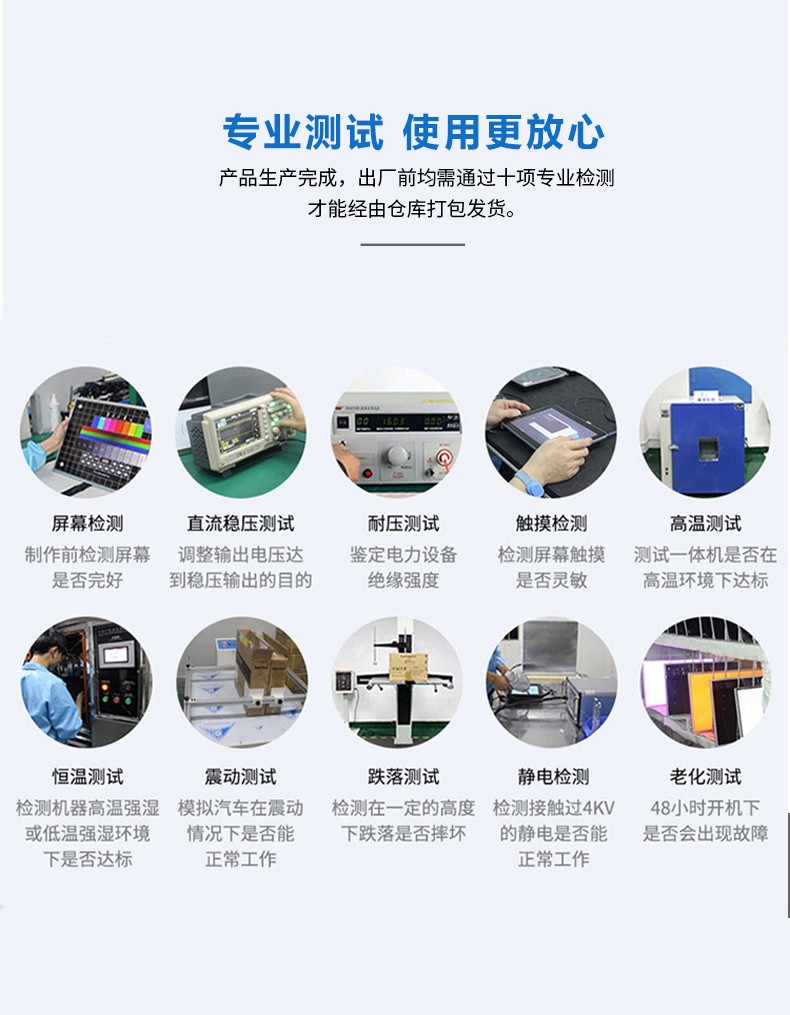 专业测试 使用更放心

产品生产完成，出厂前均需通过十项专业检测才能经由仓库打包发货。

屏幕检测
制作前检测屏幕是否完好

直流稳压测试
调整输出电压达到稳压输出的目的

耐压测试
鉴定电力设备绝缘强度

触摸检测
检测屏幕触摸是否灵敏

高温测试
测试一体机是否在高温环境下达标

恒温测试
检测机器高温强湿或低温强湿环境下是否达标

震动测试
模拟汽车在震动情况下是否能正常工作

跌落测试
检测在一定的高度下跌落是否摔坏

静电检测
检测接触过4KV的静电是否能正常工作

老化测试
48小时开机下是否会出现故障